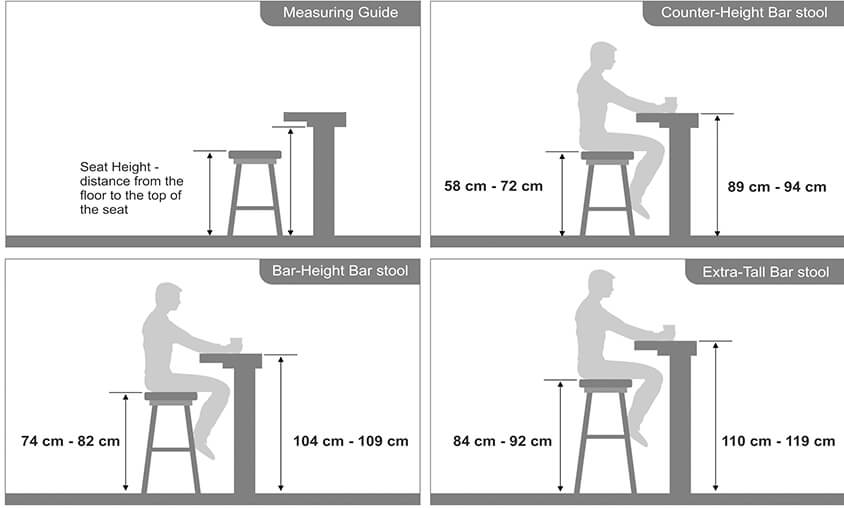 Measuring Guide

Seat Height - distance from the floor to the top of the seat

Counter-Height Bar stool

58 cm - 72 cm

89 cm - 94 cm

Bar-Height Bar stool

74 cm - 82 cm

104 cm - 109 cm

Extra-Tall Bar stool

84 cm - 92 cm

110 cm - 119 cm